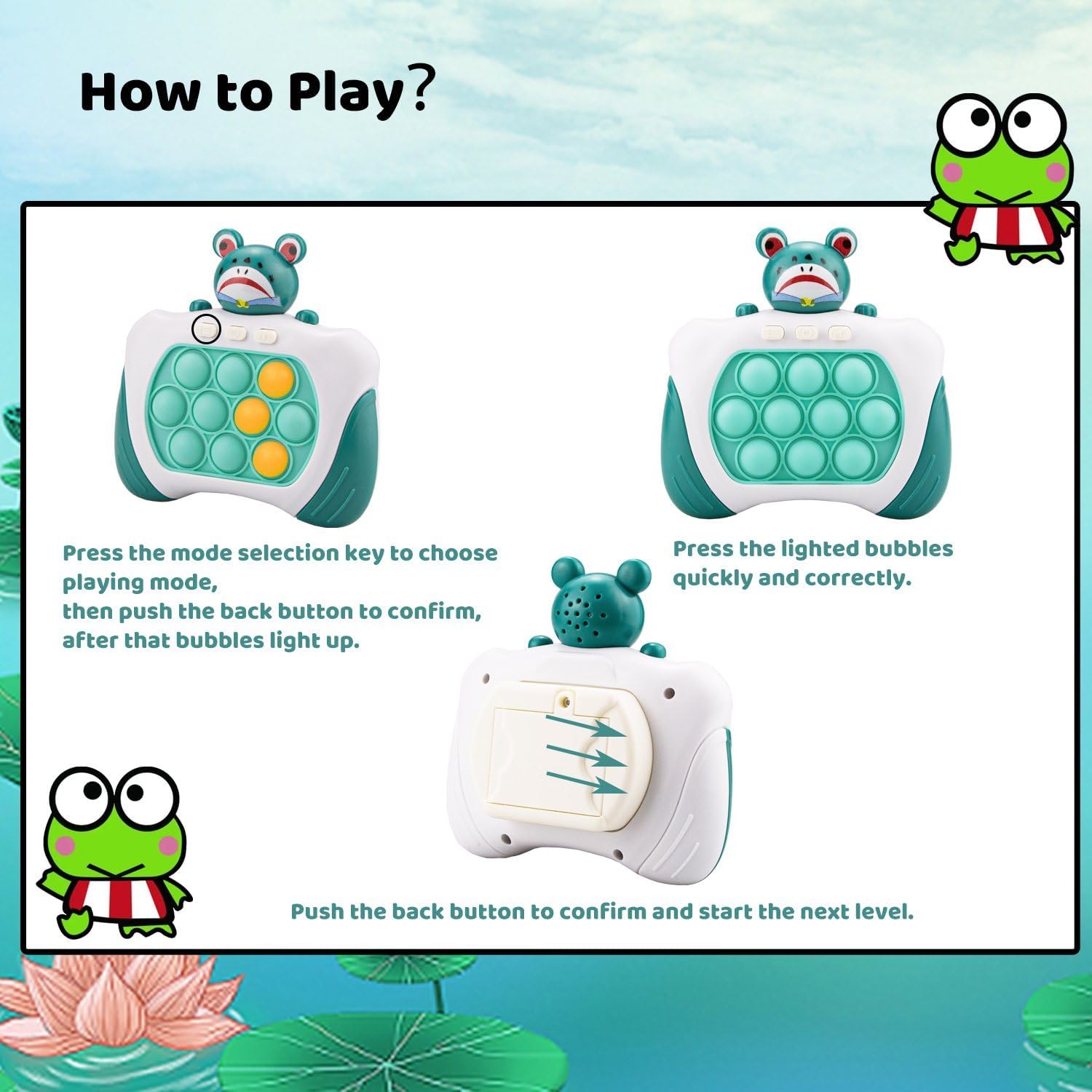 How to Play?

Press the mode selection key to choose playing mode,
then push the back button to confirm,
after that bubbles light up.

Press the lighted bubbles quickly and correctly.

Push the back button to confirm and start the next level.