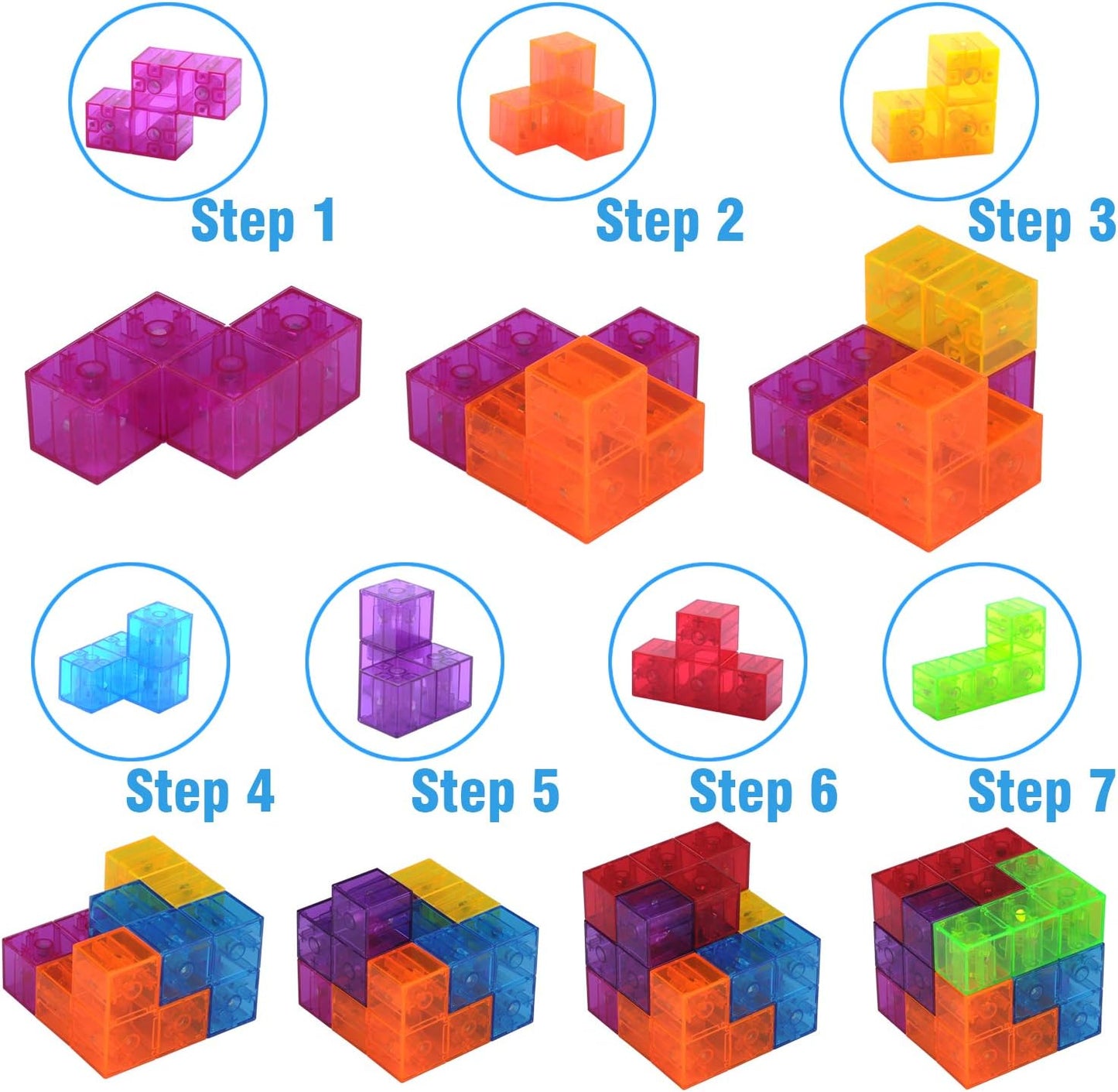 Step 1

Step 2

Step 3

Step 4

Step 5

Step 6

Step 7