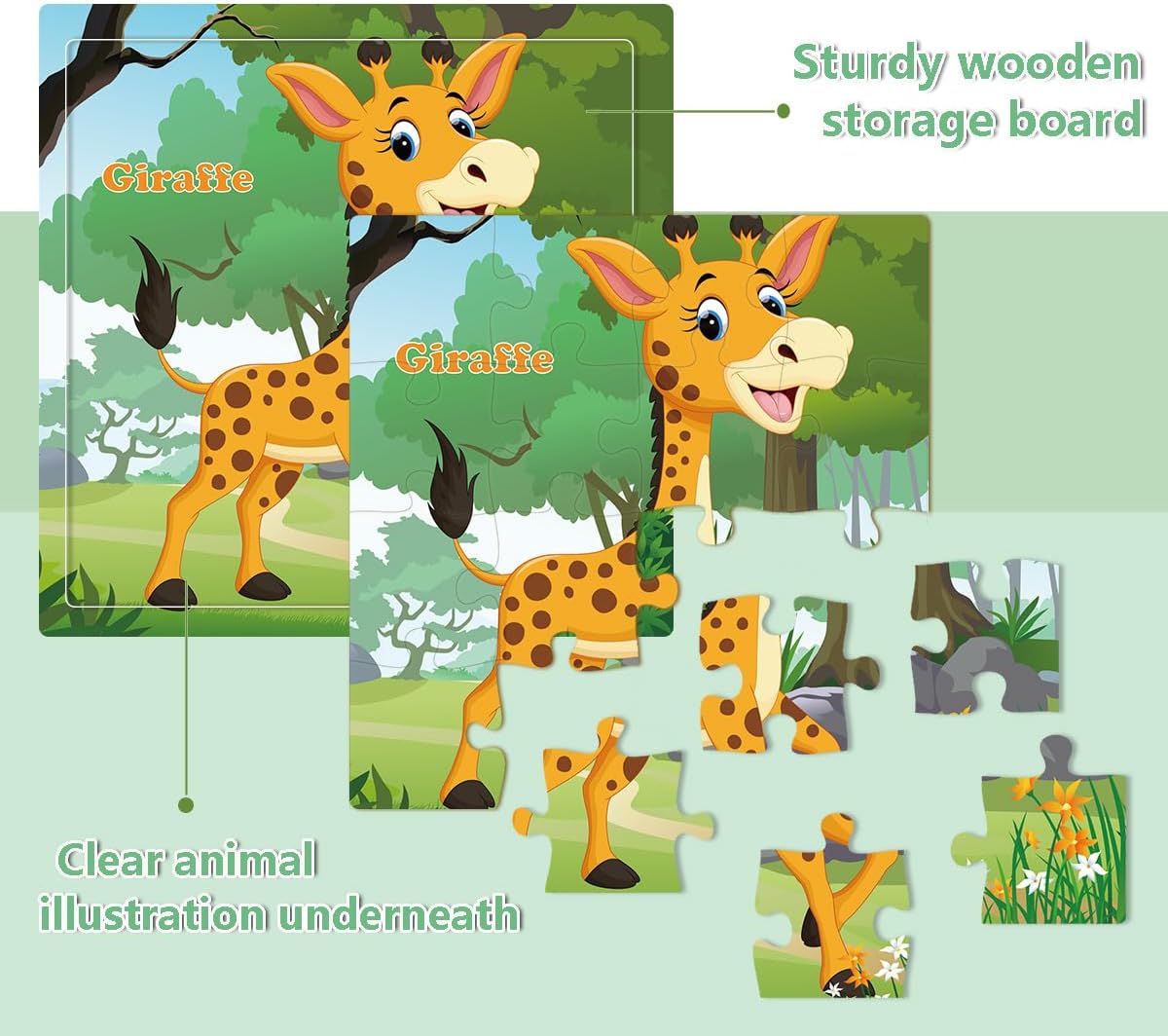 Sturdy wooden storage board

Giraffe

Giraffe

Clear animal illustration underneath