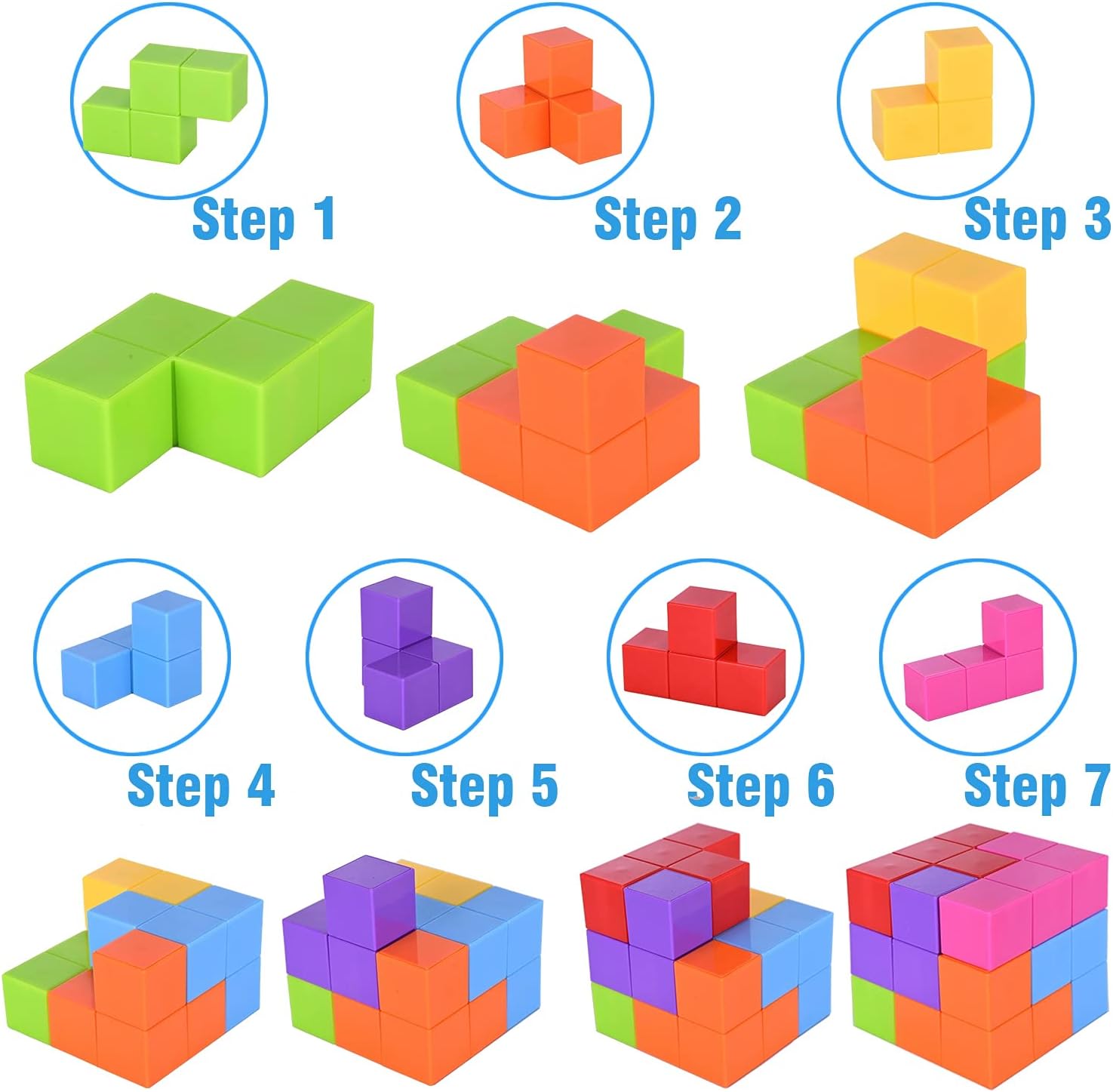 Step 1

Step 2

Step 3

Step 4

Step 5

Step 6

Step 7